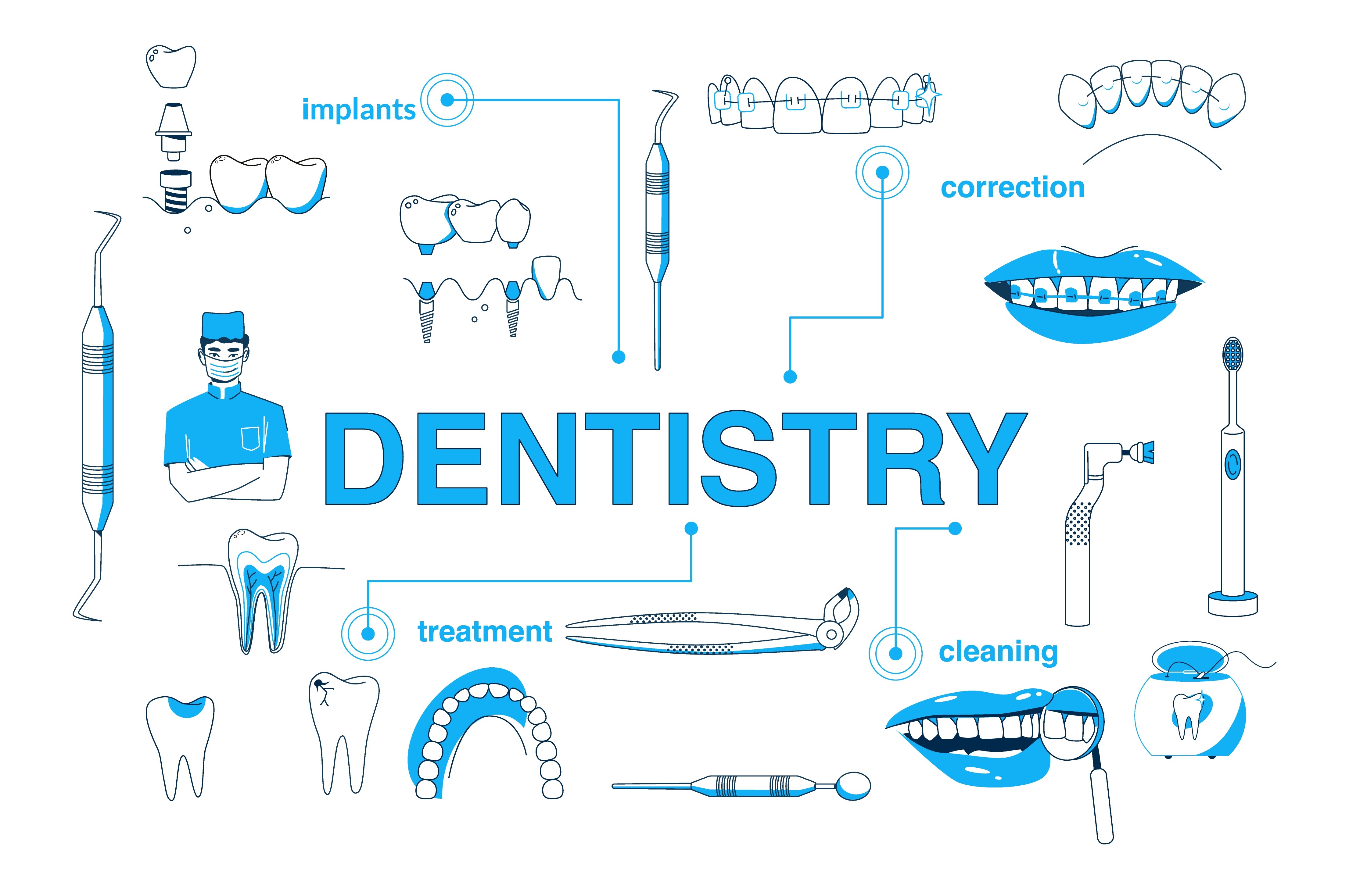 implants

correction

DENTISTRY

treatment

cleaning